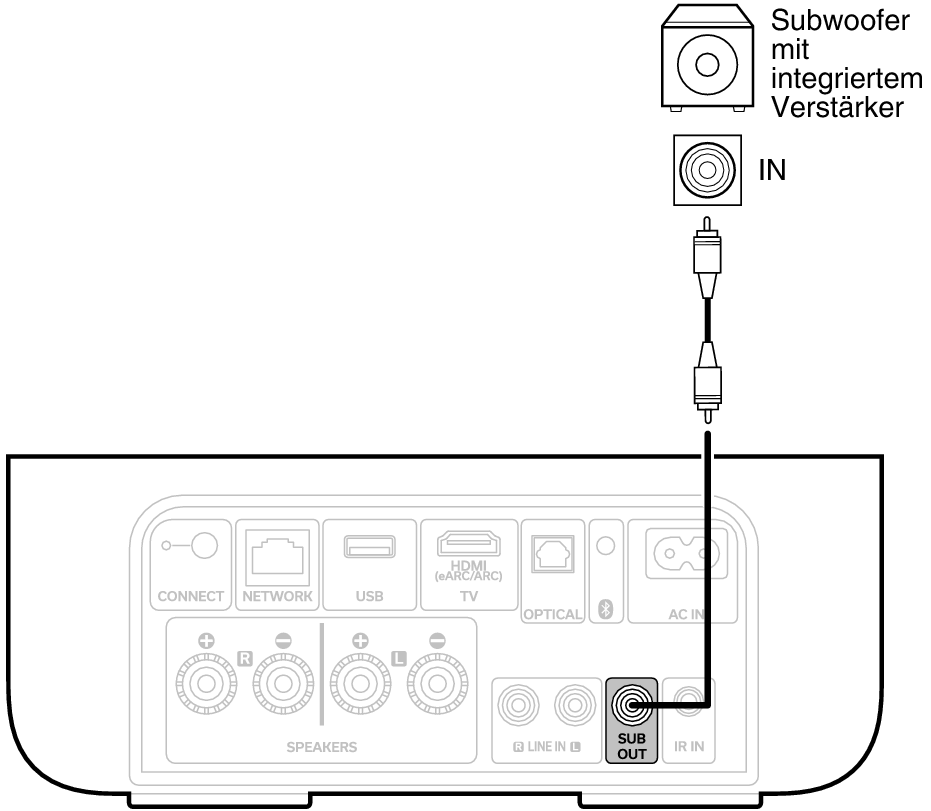 Subwoofer mit integriertem Verstärker

IN

CONNECT
NETWORK
USB
HDMI (eARC/ARC)
TV
OPTICAL
AC IN

R
L
SPEAKERS

R LINE IN L
SUB OUT
IR IN